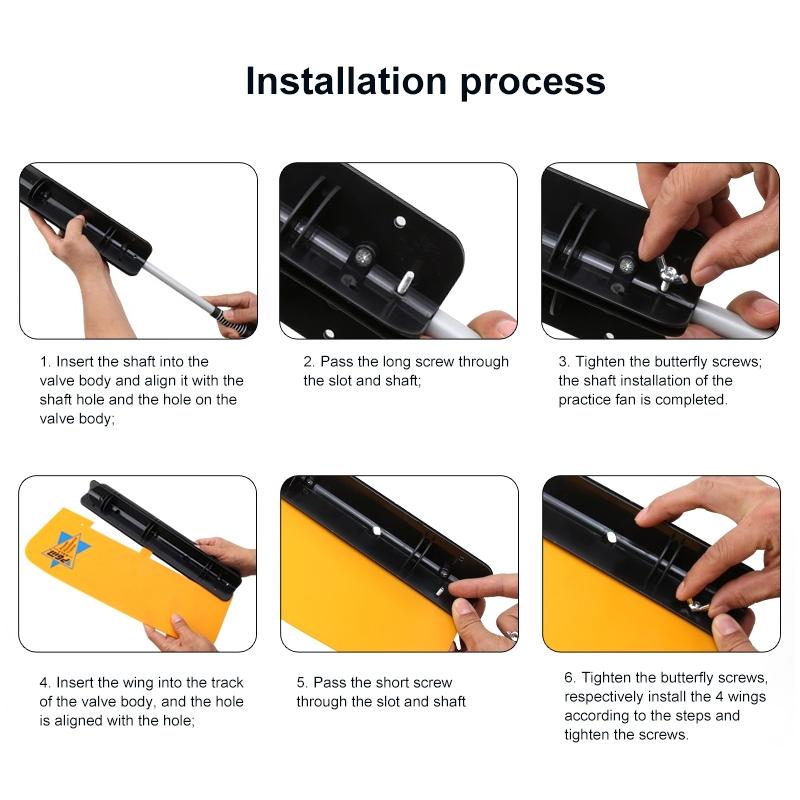 Installation process

1. Insert the shaft into the valve body and align it with the shaft hole and the hole on the valve body;

2. Pass the long screw through the slot and shaft;

3. Tighten the butterfly screws; the shaft installation of the practice fan is completed.

4. Insert the wing into the track of the valve body, and the hole is aligned with the hole;

5. Pass the short screw through the slot and shaft

6. Tighten the butterfly screws, respectively install the 4 wings according to the steps and tighten the screws.