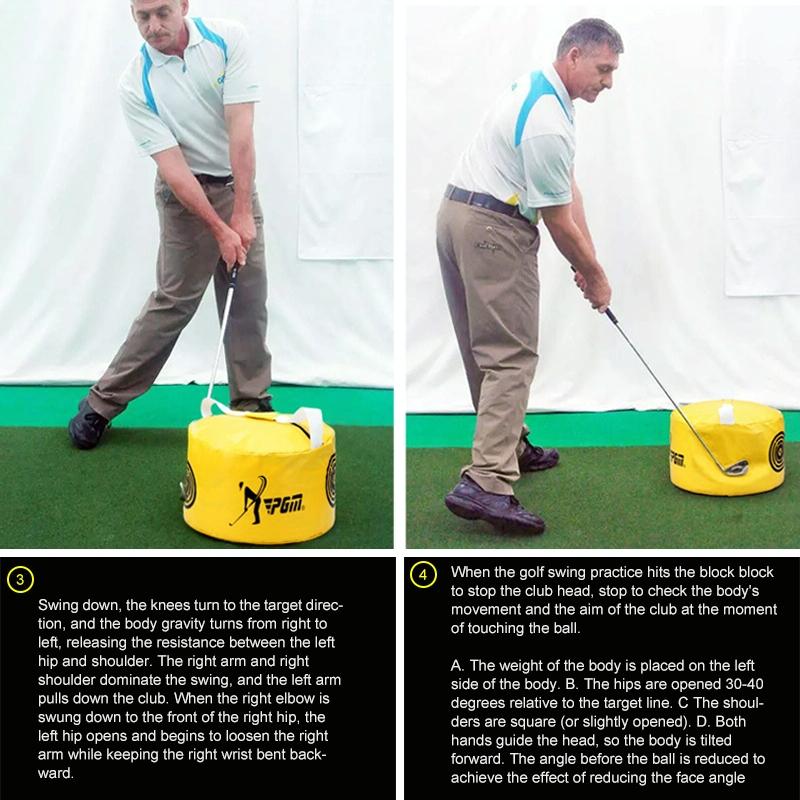 PGM

PGM

3

Swing down, the knees turn to the target direction, and the body gravity turns from right to left, releasing the resistance between the left hip and shoulder. The right arm and right shoulder dominate the swing, and the left arm pulls down the club. When the right elbow is swung down to the front of the right hip, the left hip opens and begins to loosen the right arm while keeping the right wrist bent backward.

4

When the golf swing practice hits the block block to stop the club head, stop to check the body's movement and the aim of the club at the moment of touching the ball.

A. The weight of the body is placed on the left side of the body. B. The hips are opened 30-40 degrees relative to the target line. C The shoulders are square (or slightly opened). D. Both hands guide the head, so the body is tilted forward. The angle before the ball is reduced to achieve the effect of reducing the face angle