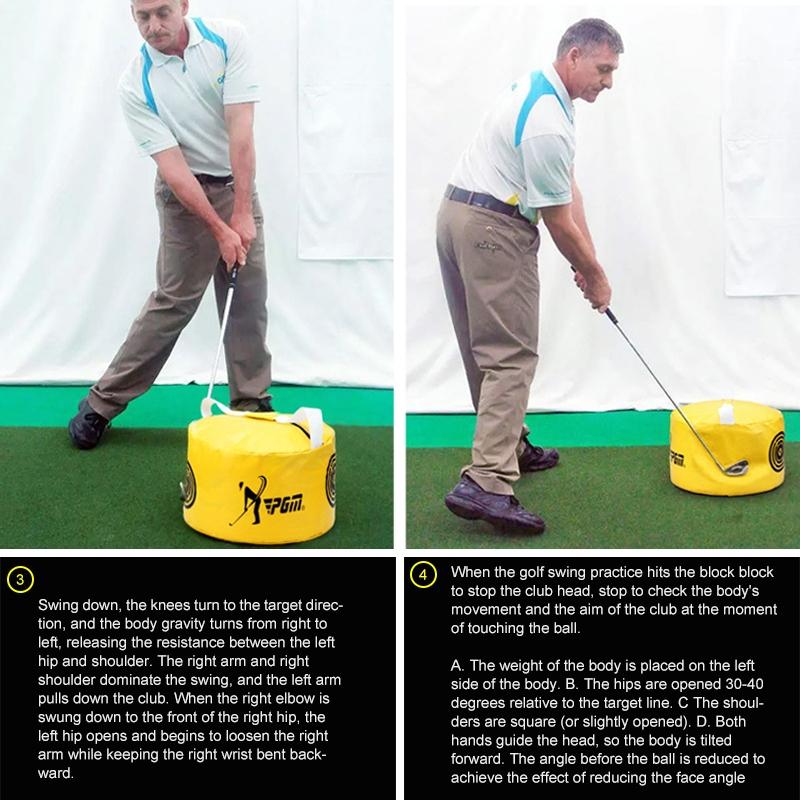 PGM

PGM

3

Swing down, the knees turn to the target direction, and the body gravity turns from right to left, releasing the resistance between the left hip and shoulder. The right arm and right shoulder dominate the swing, and the left arm pulls down the club. When the right elbow is swung down to the front of the right hip, the left hip opens and begins to loosen the right arm while keeping the right wrist bent backward.

4

When the golf swing practice hits the block block to stop the club head, stop to check the body's movement and the aim of the club at the moment of touching the ball.

A. The weight of the body is placed on the left side of the body. B. The hips are opened 30-40 degrees relative to the target line. C The shoulders are square (or slightly opened). D. Both hands guide the head, so the body is tilted forward. The angle before the ball is reduced to achieve the effect of reducing the face angle